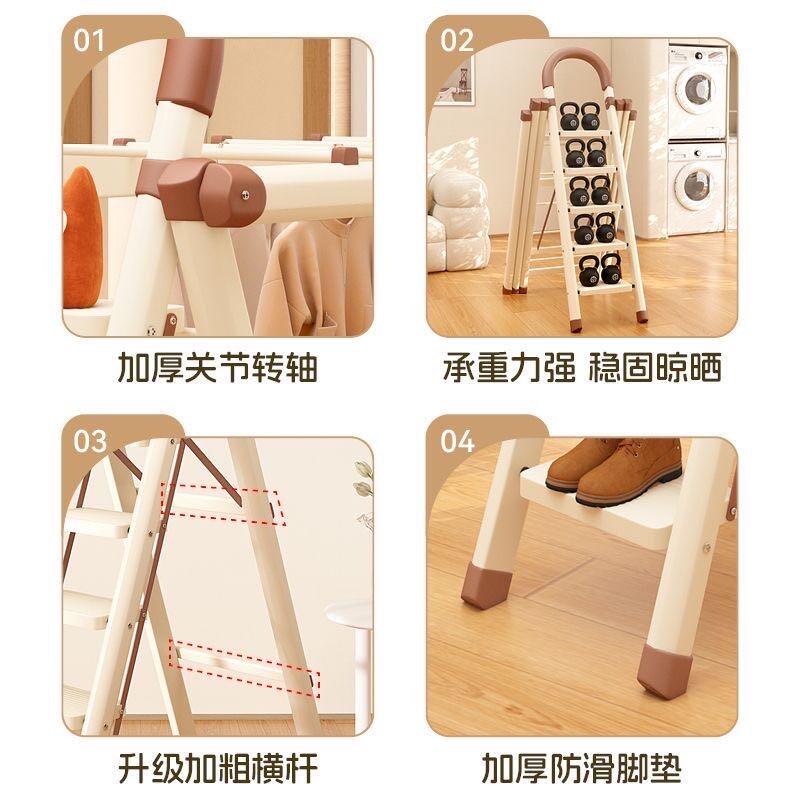 01

加厚关节转轴

02

承重力强 稳固晾晒

03

升级加粗横杆

04

加厚防滑脚垫