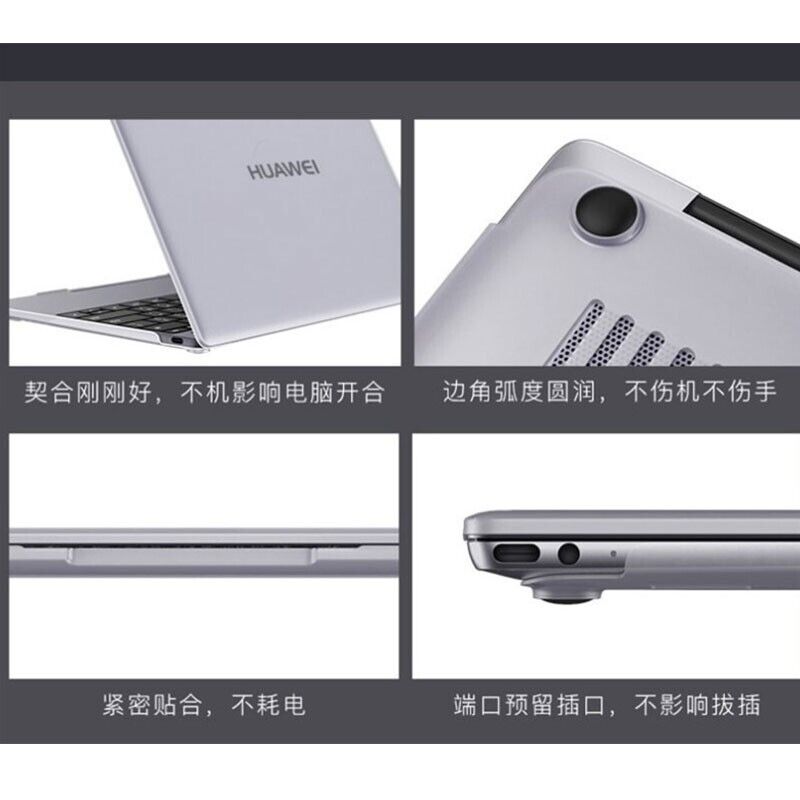 HUAWEI

契合刚刚好，不机影响电脑开合

边角弧度圆润，不伤机不伤手

紧密贴合，不耗电

端口预留插口，不影响拔插